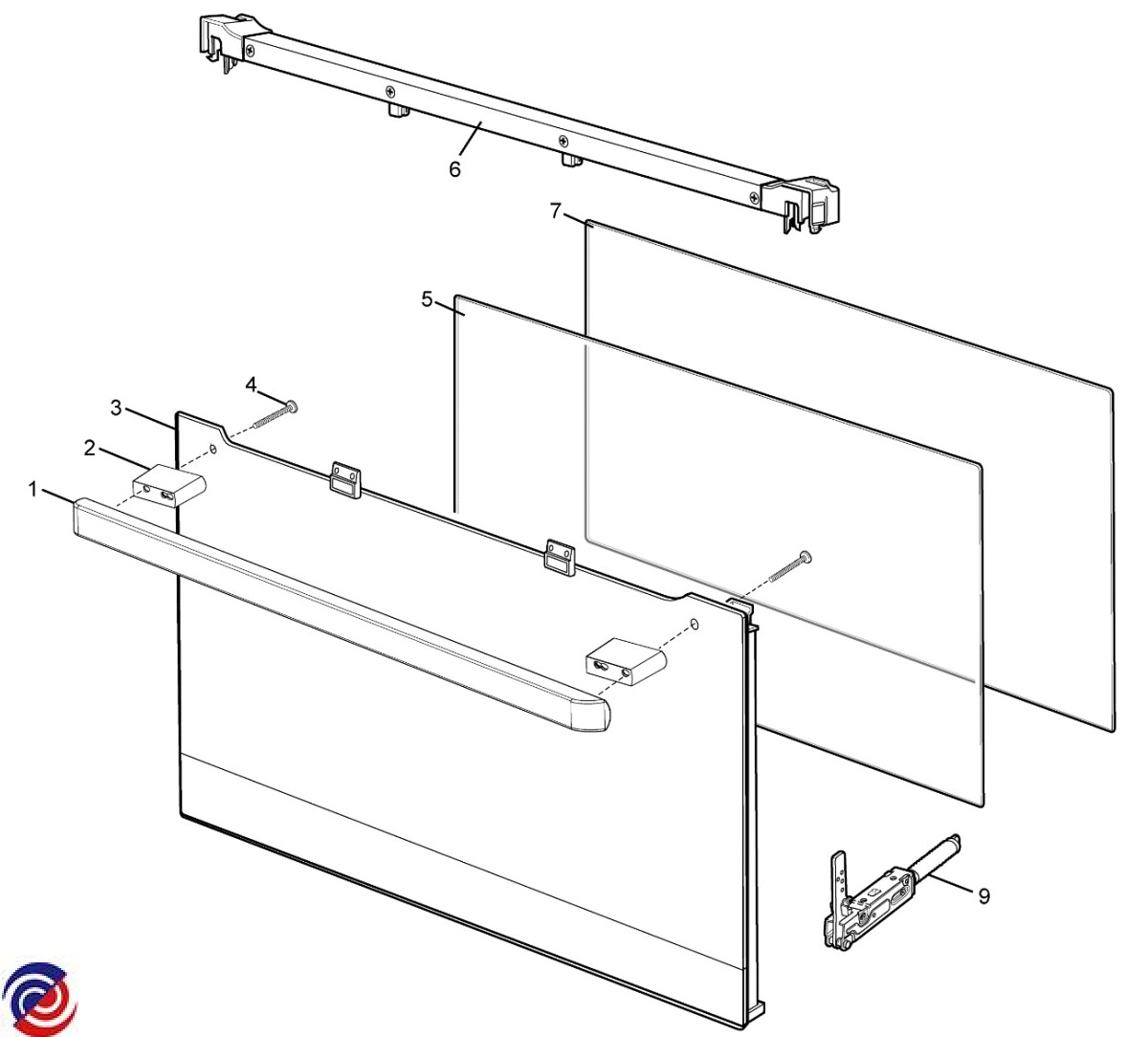 6
7
5
4
3
2
1
9